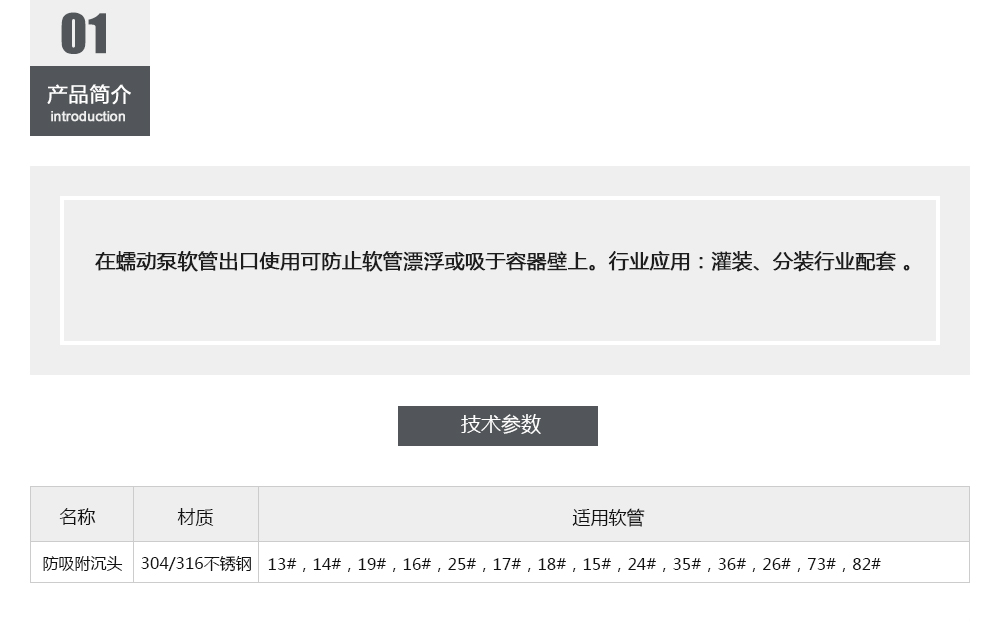 01
产品简介
introduction

在蠕动泵软管出口使用可防止软管漂浮或吸于容器壁上。行业应用：灌装、分装行业配套 。

技术参数

| 名称 | 材质 | 适用软管 |
|---|---|---|
| 防吸附沉头 | 304/316不锈钢 | 13#，14#，19#，16#，25#，17#，18#，15#，24#，35#，36#，26#，73#，82# |